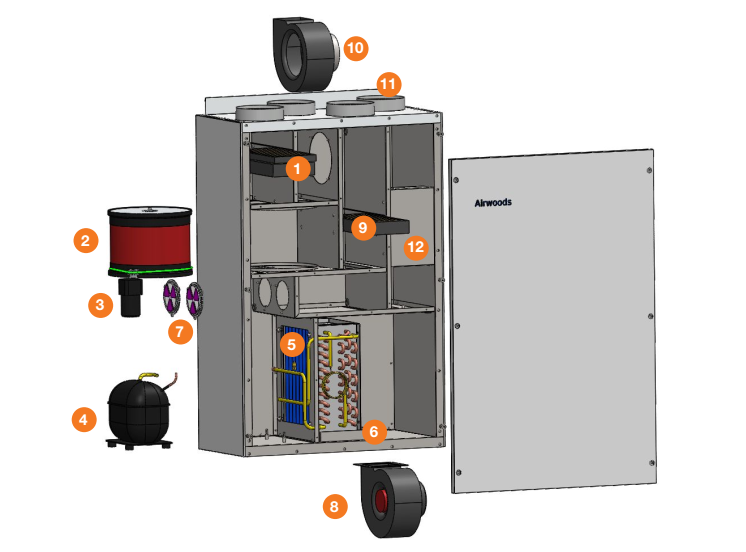 10
11
1
Airwoods
2
9
12
3
7
5
4
6
8