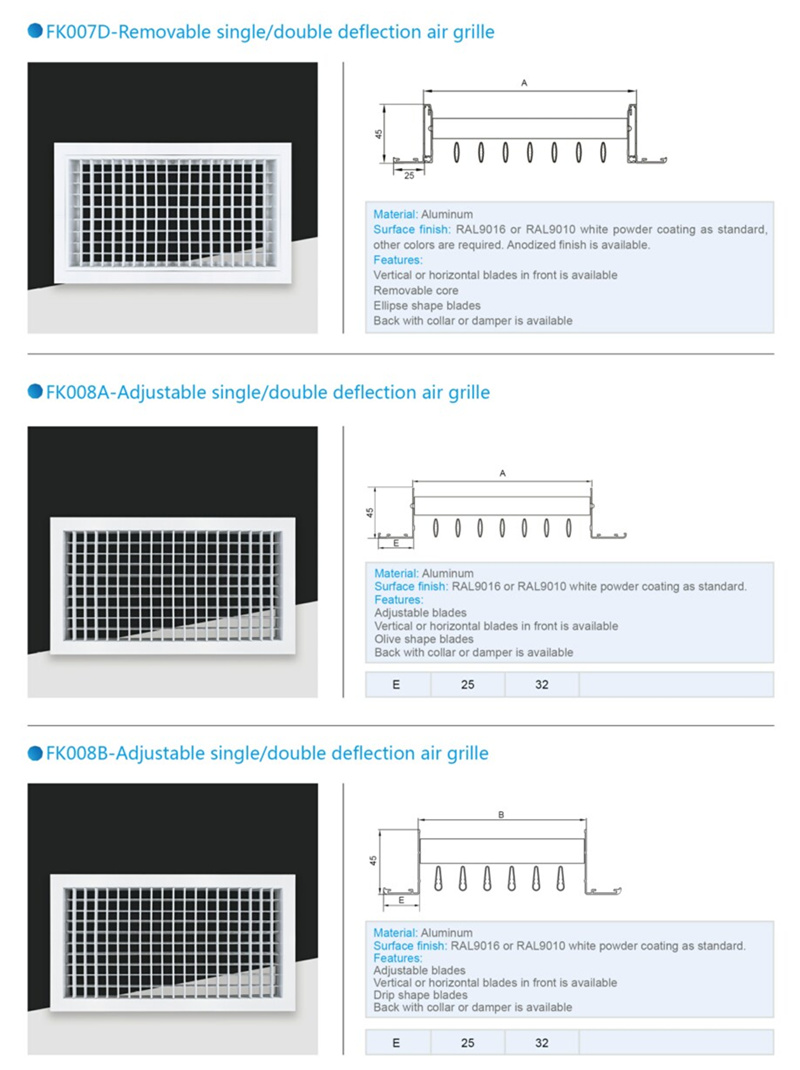 FK007D-Removable single/double deflection air grille

A

45

25

Material: Aluminum
Surface finish: RAL9016 or RAL9010 white powder coating as standard, other colors are required. Anodized finish is available.
Features:
Vertical or horizontal blades in front is available
Removable core
Ellipse shape blades
Back with collar or damper is available

FK008A-Adjustable single/double deflection air grille

A

45

E

Material: Aluminum
Surface finish: RAL9016 or RAL9010 white powder coating as standard.
Features:
Adjustable blades
Vertical or horizontal blades in front is available
Olive shape blades
Back with collar or damper is available

| E | 25 | 32 | |
|---|---|---|---|

FK008B-Adjustable single/double deflection air grille

B

45

E

Material: Aluminum
Surface finish: RAL9016 or RAL9010 white powder coating as standard.
Features:
Adjustable blades
Vertical or horizontal blades in front is available
Drip shape blades
Back with collar or damper is available

| E | 25 | 32 | |
|---|---|---|---|