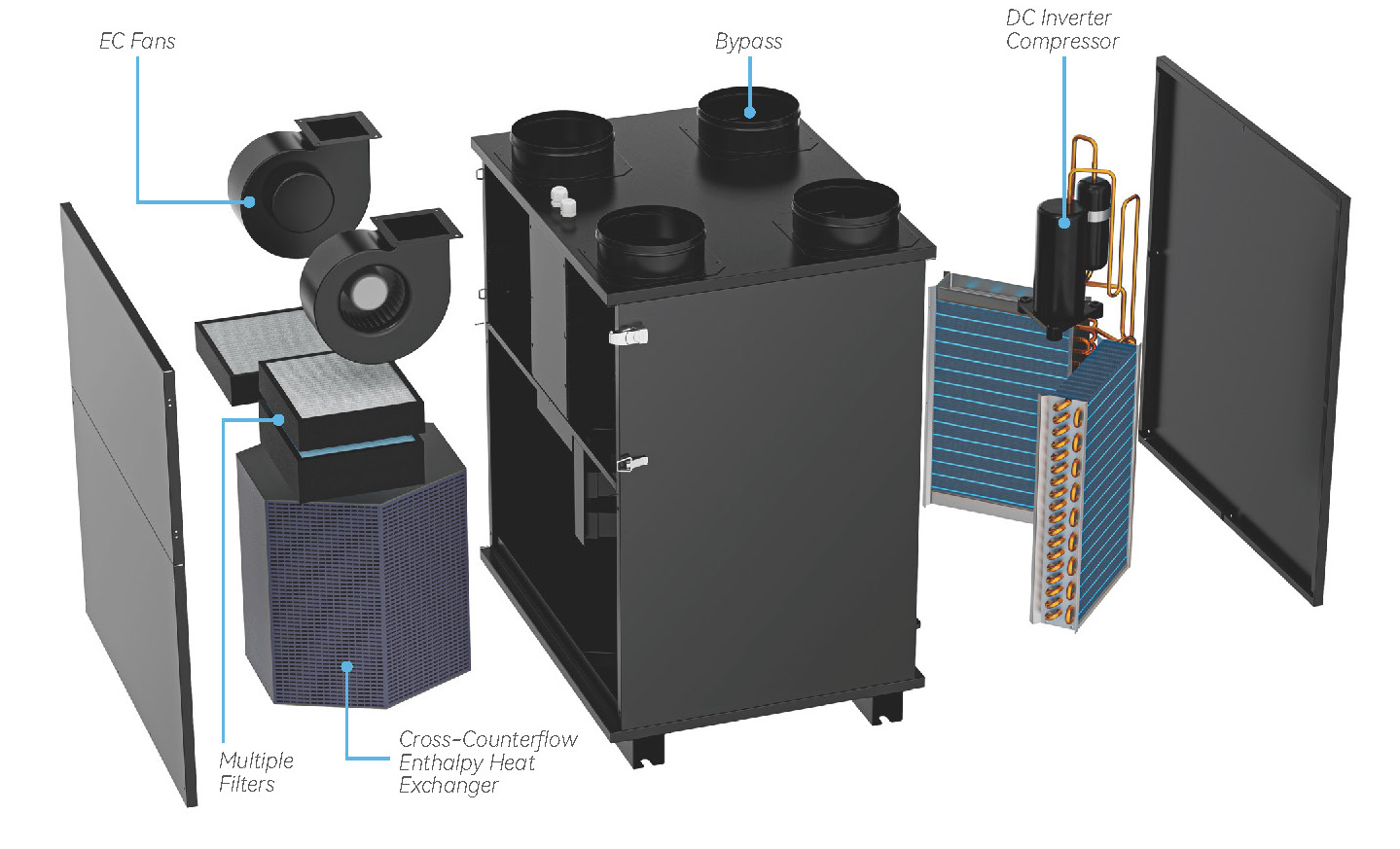 EC Fans

Bypass

DC Inverter
Compressor

Multiple
Filters

Cross-Counterflow
Enthalpy Heat
Exchanger