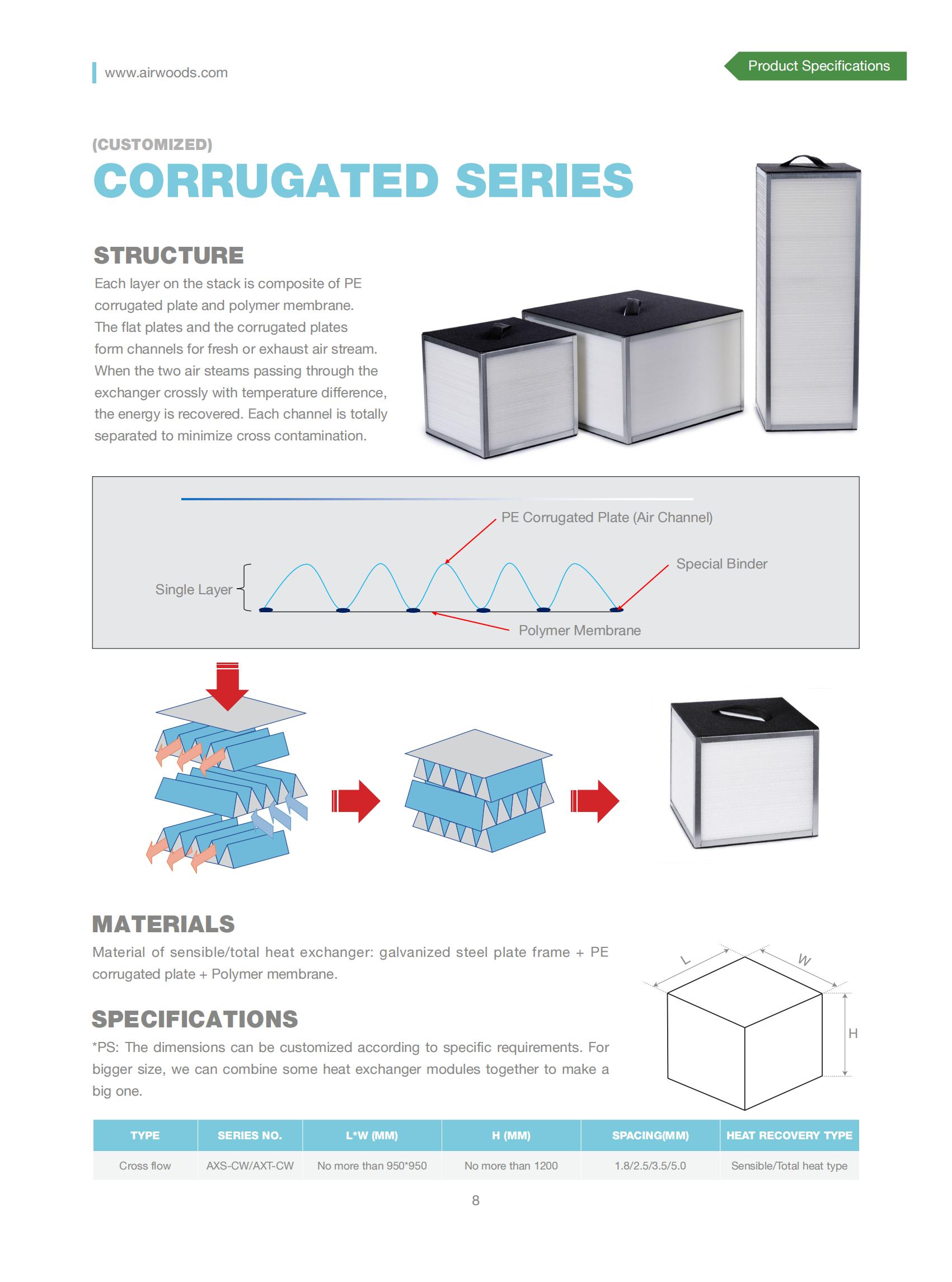 www.airwoods.com

Product Specifications

(CUSTOMIZED)

CORRUGATED SERIES

STRUCTURE

Each layer on the stack is composite of PE corrugated plate and polymer membrane. The flat plates and the corrugated plates form channels for fresh or exhaust air stream. When the two air steams passing through the exchanger crossly with temperature difference, the energy is recovered. Each channel is totally separated to minimize cross contamination.

PE Corrugated Plate (Air Channel)

Special Binder

Single Layer

Polymer Membrane

MATERIALS

Material of sensible/total heat exchanger: galvanized steel plate frame + PE corrugated plate + Polymer membrane.

L

W

H

SPECIFICATIONS

*PS: The dimensions can be customized according to specific requirements. For bigger size, we can combine some heat exchanger modules together to make a big one.

| TYPE | SERIES NO. | L*W (MM) | H (MM) | SPACING(MM) | HEAT RECOVERY TYPE |
|---|---|---|---|---|---|
| Cross flow | AXS-CW/AXT-CW | No more than 950*950 | No more than 1200 | 1.8/2.5/3.5/5.0 | Sensible/Total heat type |

8