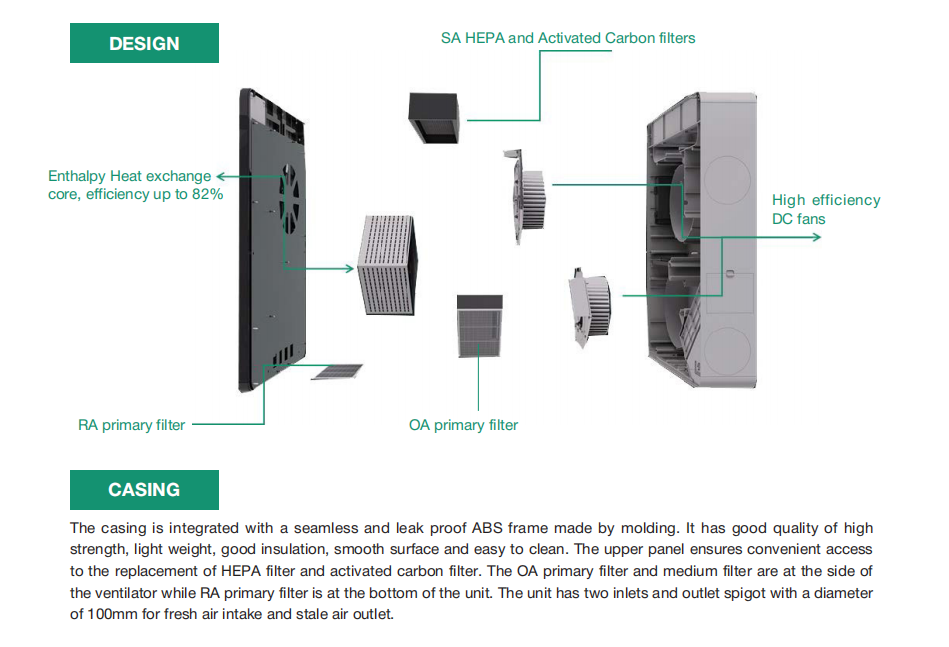 DESIGN

SA HEPA and Activated Carbon filters

Enthalpy Heat exchange core, efficiency up to 82%

High efficiency DC fans

RA primary filter

OA primary filter

CASING

The casing is integrated with a seamless and leak proof ABS frame made by molding. It has good quality of high strength, light weight, good insulation, smooth surface and easy to clean. The upper panel ensures convenient access to the replacement of HEPA filter and activated carbon filter. The OA primary filter and medium filter are at the side of the ventilator while RA primary filter is at the bottom of the unit. The unit has two inlets and outlet spigot with a diameter of 100mm for fresh air intake and stale air outlet.